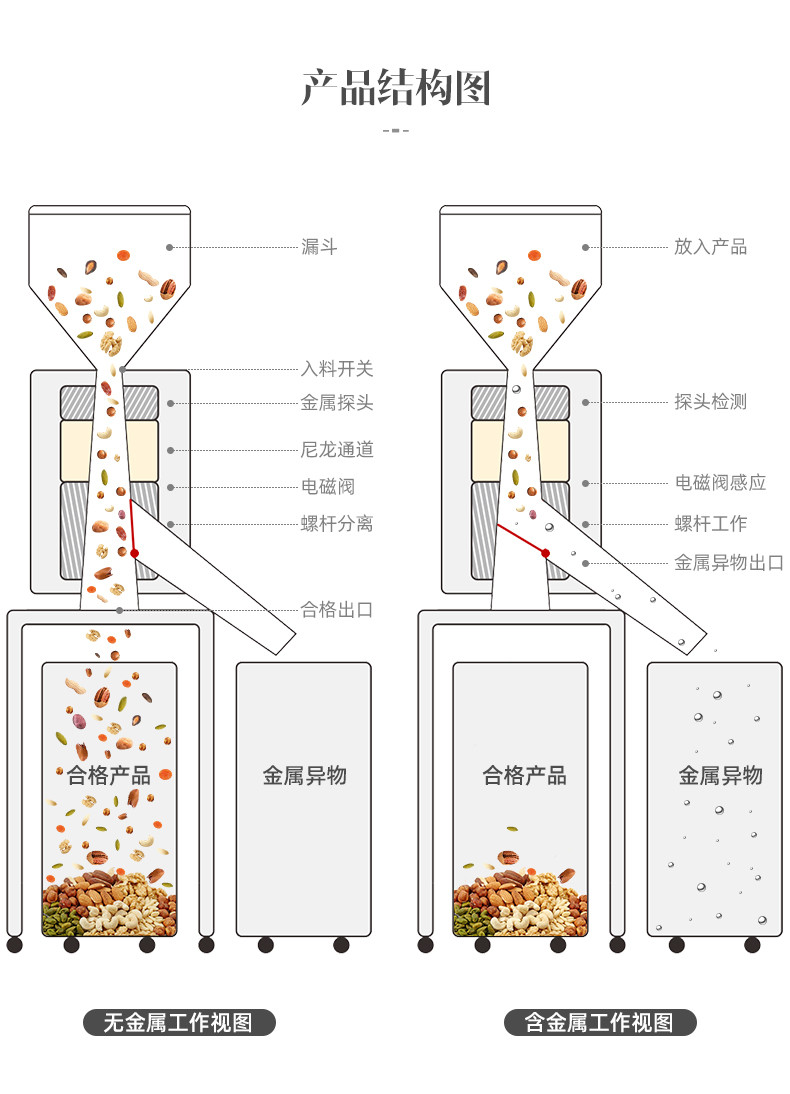 产品结构图

漏斗
入料开关
金属探头
尼龙通道
电磁阀
螺杆分离
合格出口

合格产品
金属异物

无金属工作视图

放入产品
探头检测
电磁阀感应
螺杆工作
金属异物出口

合格产品
金属异物

含金属工作视图